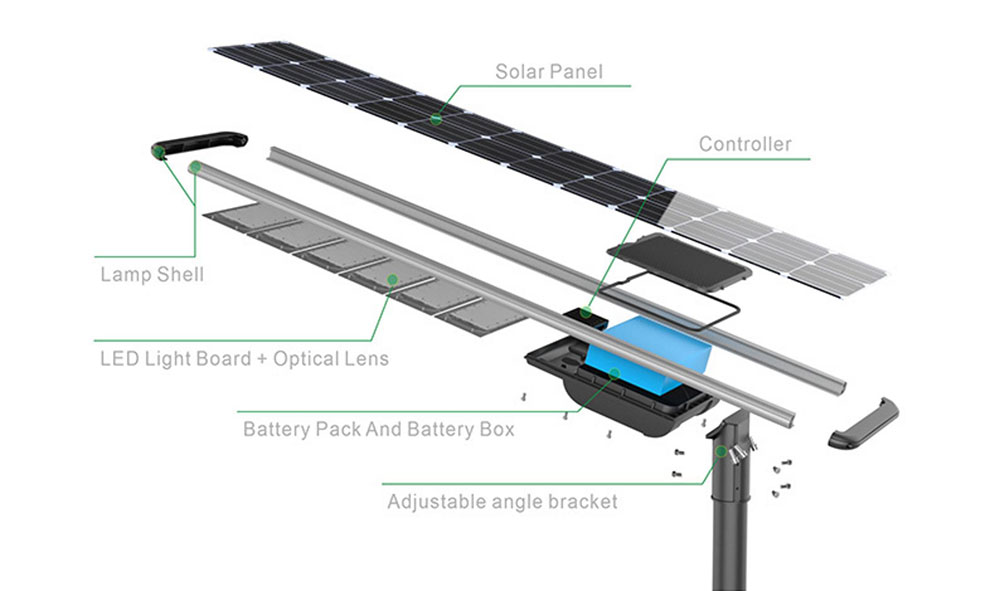 Solar Panel

Controller

Lamp Shell

LED Light Board + Optical Lens

Battery Pack And Battery Box

Adjustable angle bracket